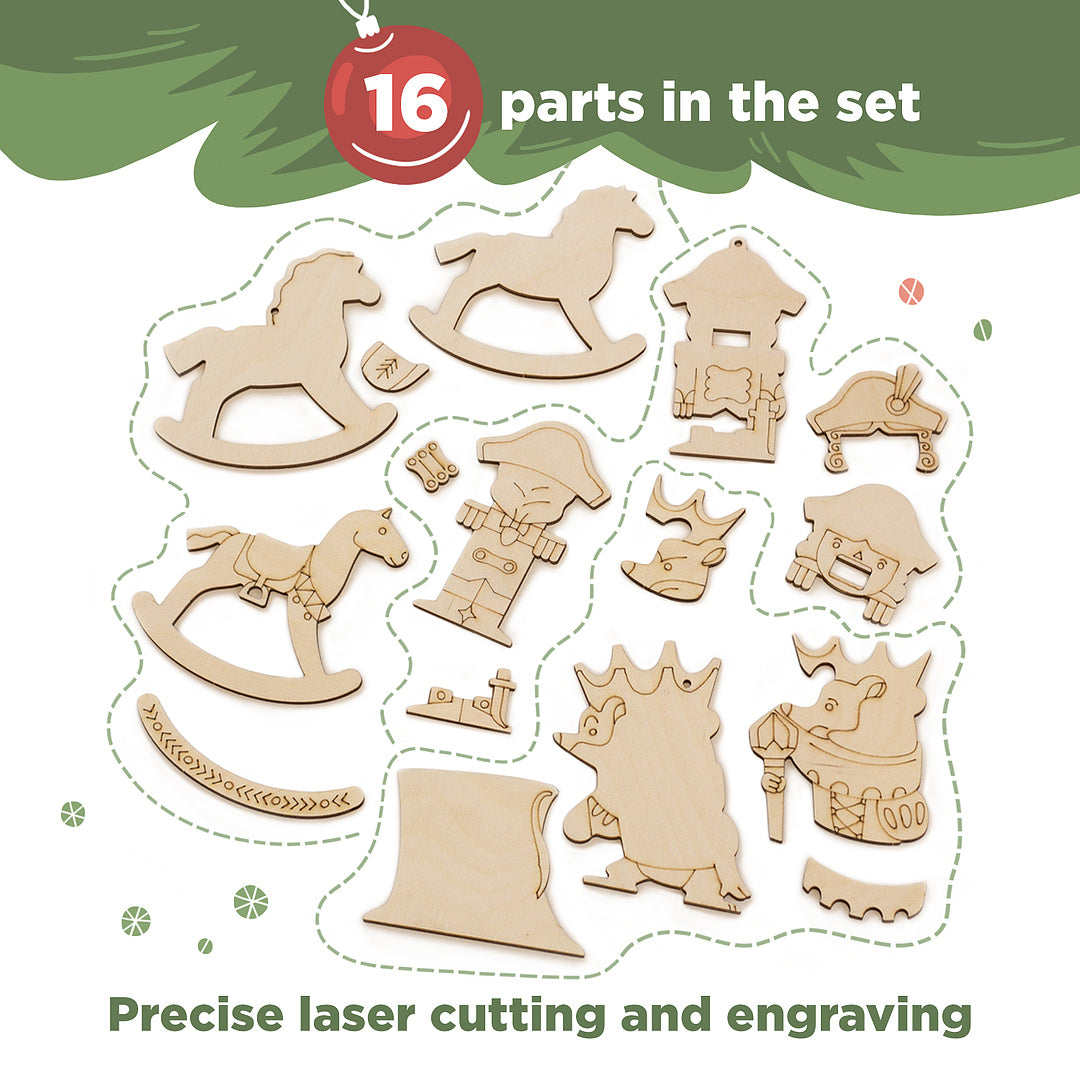 16 parts in the set

Precise laser cutting and engraving